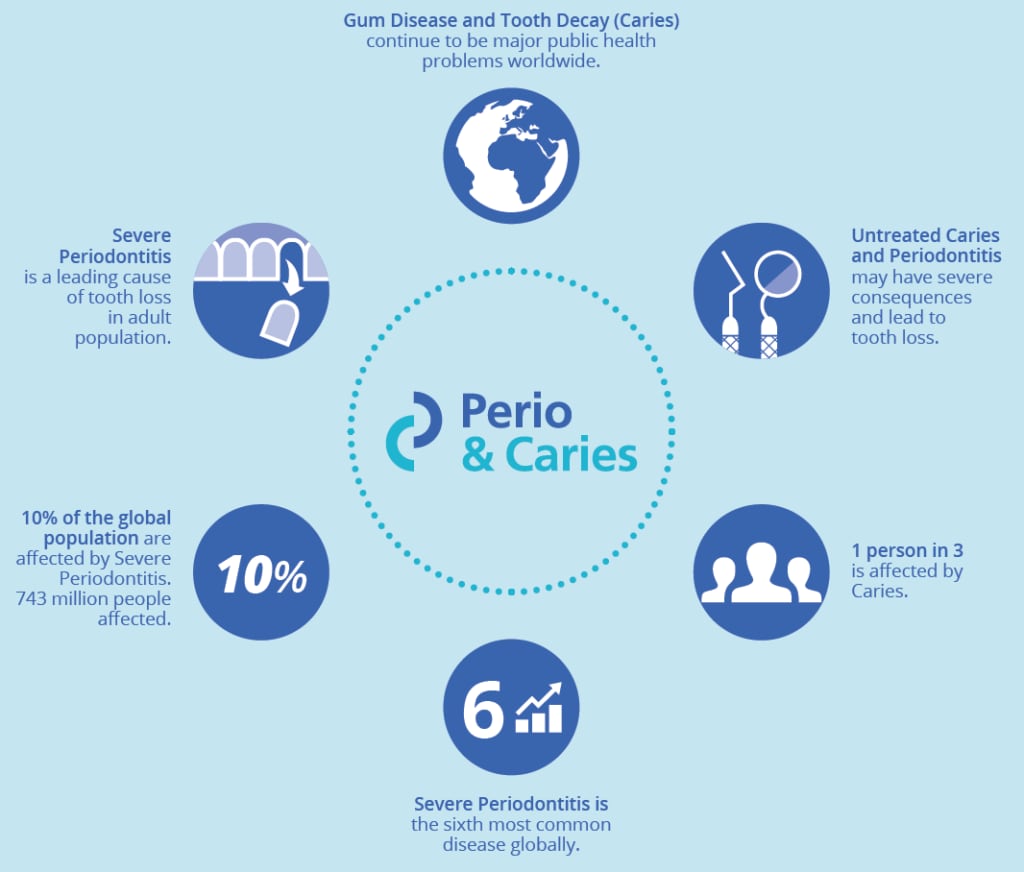 Gum Disease and Tooth Decay (Caries) continue to be major public health problems worldwide.

Severe Periodontitis is a leading cause of tooth loss in adult population.

Untreated Caries and Periodontitis may have severe consequences and lead to tooth loss.

Perio & Caries

10% of the global population are affected by Severe Periodontitis. 743 million people affected.

10%

1 person in 3 is affected by Caries.

6

Severe Periodontitis is the sixth most common disease globally.